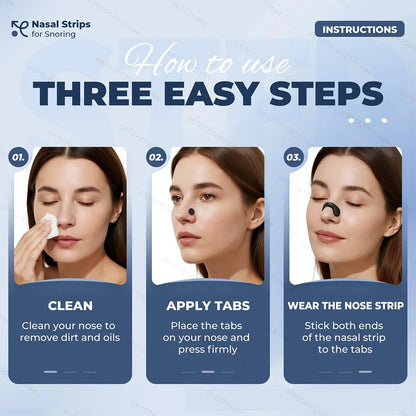 Nasal Strips for Snoring

INSTRUCTIONS

How to use
THREE EASY STEPS

01.
CLEAN
Clean your nose to remove dirt and oils

02.
APPLY TABS
Place the tabs on your nose and press firmly

03.
WEAR THE NOSE STRIP
Stick both ends of the nasal strip to the tabs