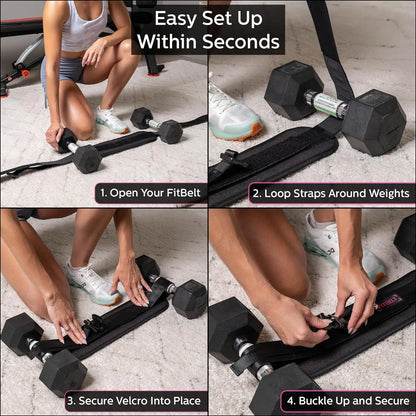 Easy Set Up
Within Seconds

1. Open Your FitBelt

2. Loop Straps Around Weights

3. Secure Velcro Into Place

4. Buckle Up and Secure