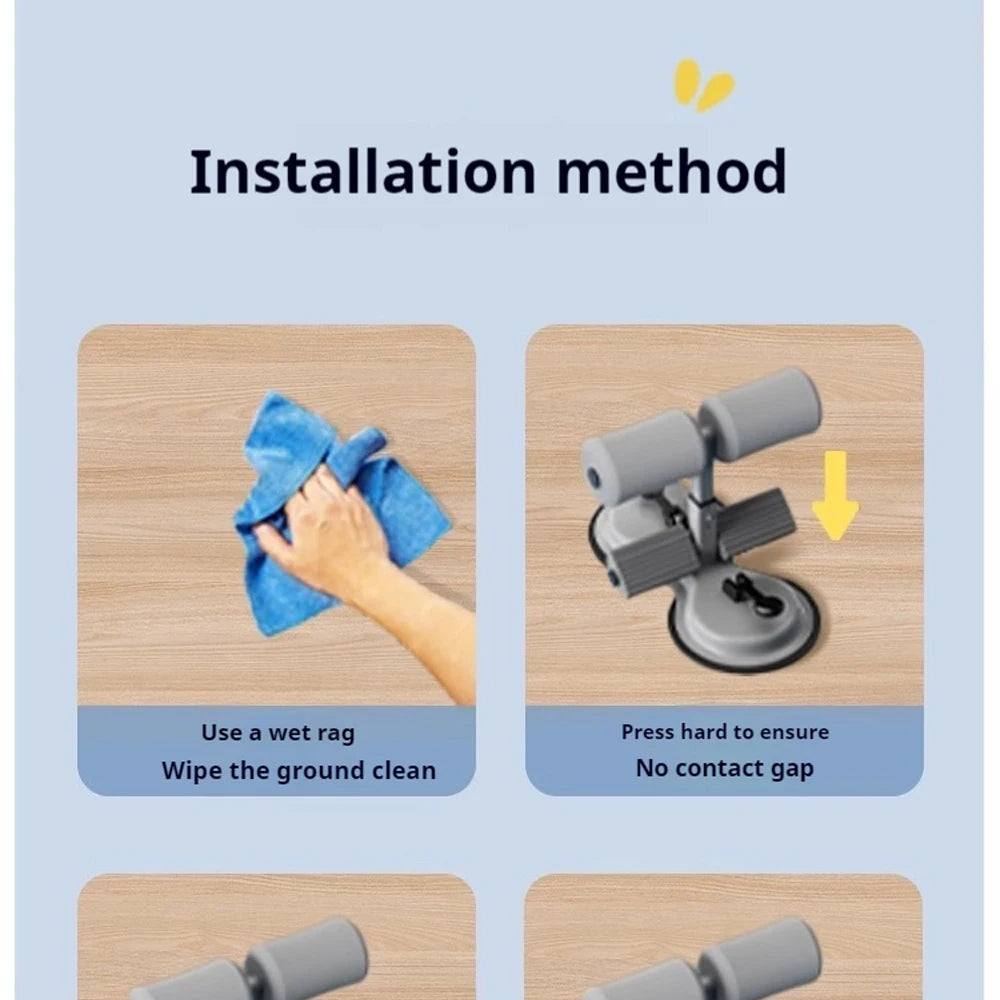 Installation method

Use a wet rag
Wipe the ground clean

Press hard to ensure
No contact gap